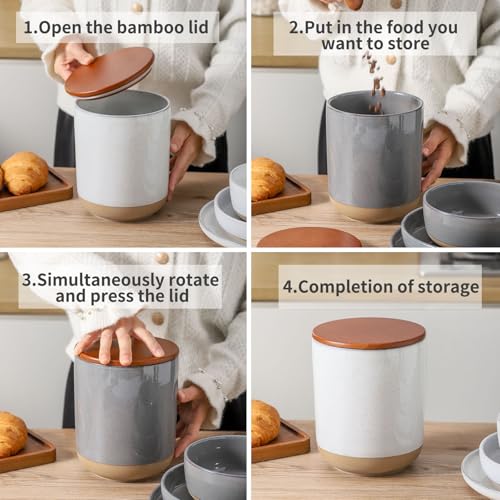 1.Open the bamboo lid

2.Put in the food you want to store

3.Simultaneously rotate and press the lid

4.Completion of storage