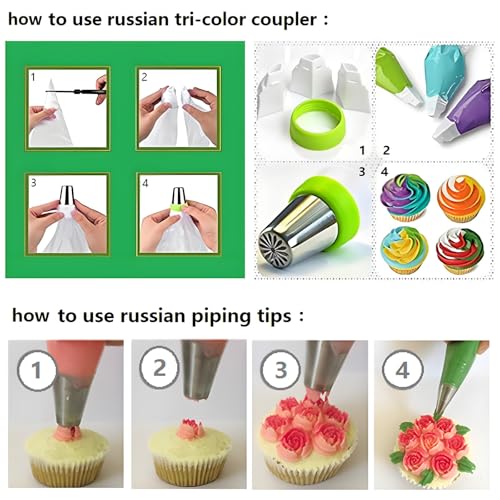 how to use russian tri-color coupler :

1

2

3

4

1 2

3 4

how to use russian piping tips :

1

2

3

4