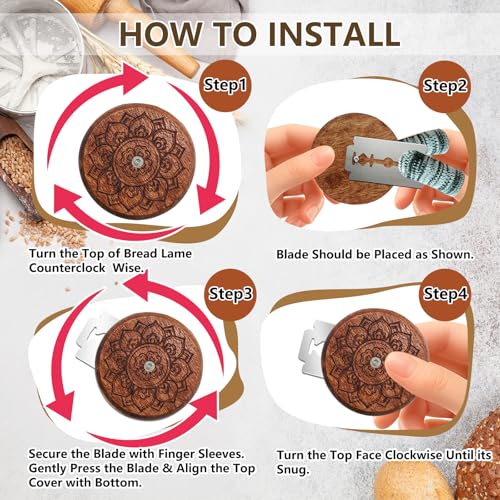 HOW TO INSTALL

Step1

Turn the Top of Bread Lame Counterclock Wise.

Step2

Blade Should be Placed as Shown.

Step3

Secure the Blade with Finger Sleeves. Gently Press the Blade & Align the Top Cover with Bottom.

Step4

Turn the Top Face Clockwise Until its Snug.