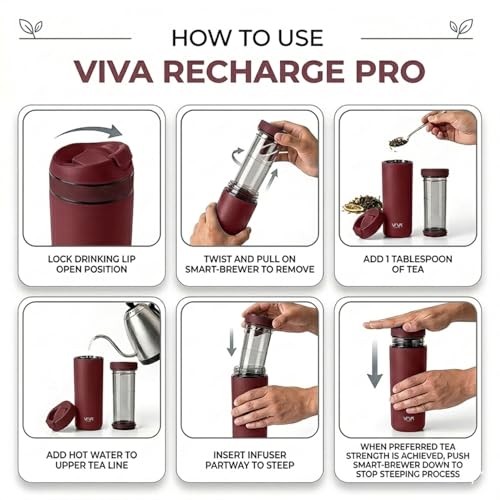 HOW TO USE
VIVA RECHARGE PRO

LOCK DRINKING LIP OPEN POSITION

TWIST AND PULL ON SMART-BREWER TO REMOVE

VIVA

ADD 1 TABLESPOON OF TEA

VIVA

ADD HOT WATER TO UPPER TEA LINE

INSERT INFUSER PARTWAY TO STEEP

VIVA

WHEN PREFERRED TEA STRENGTH IS ACHIEVED, PUSH SMART-BREWER DOWN TO STOP STEEPING PROCESS