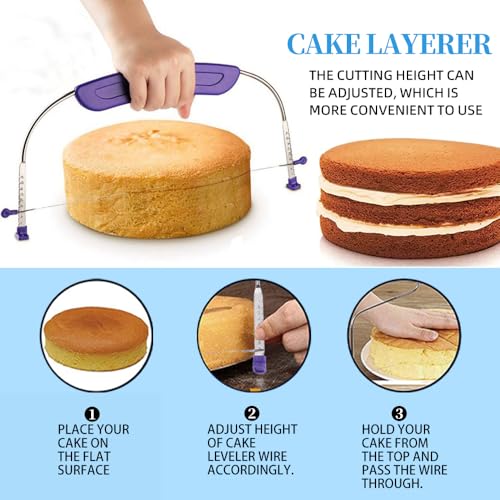 CAKE LAYERER

THE CUTTING HEIGHT CAN BE ADJUSTED, WHICH IS MORE CONVENIENT TO USE

1
PLACE YOUR CAKE ON THE FLAT SURFACE

2
ADJUST HEIGHT OF CAKE LEVELER WIRE ACCORDINGLY.

3
HOLD YOUR CAKE FROM THE TOP AND PASS THE WIRE THROUGH.