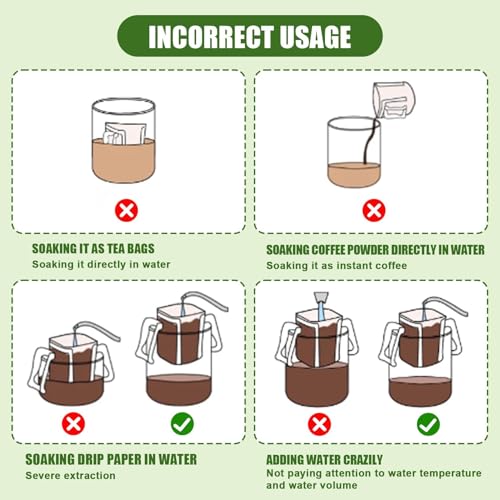 INCORRECT USAGE

SOAKING IT AS TEA BAGS
Soaking it directly in water

SOAKING COFFEE POWDER DIRECTLY IN WATER
Soaking it as instant coffee

SOAKING DRIP PAPER IN WATER
Severe extraction

ADDING WATER CRAZILY
Not paying attention to water temperature and water volume