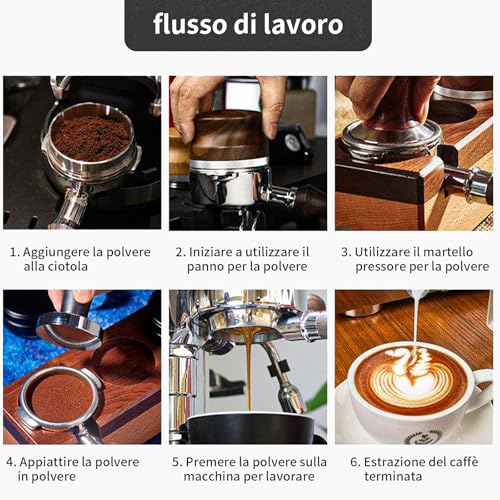 flusso di lavoro

1. Aggiungere la polvere alla ciotola

2. Iniziare a utilizzare il panno per la polvere

3. Utilizzare il martello pressore per la polvere

4. Appiattire la polvere in polvere

5. Premere la polvere sulla macchina per lavorare

6. Estrazione del caffè terminata