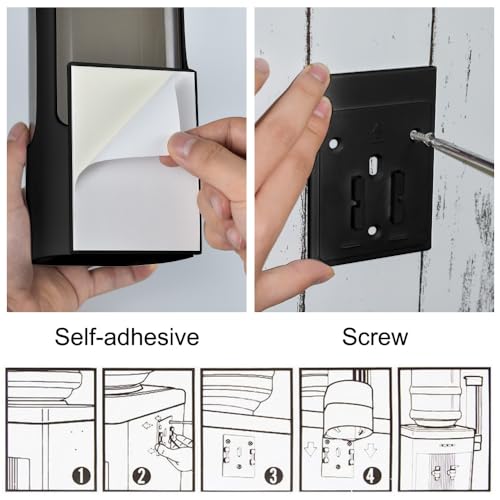 Self-adhesive

Screw

1

2

3

4