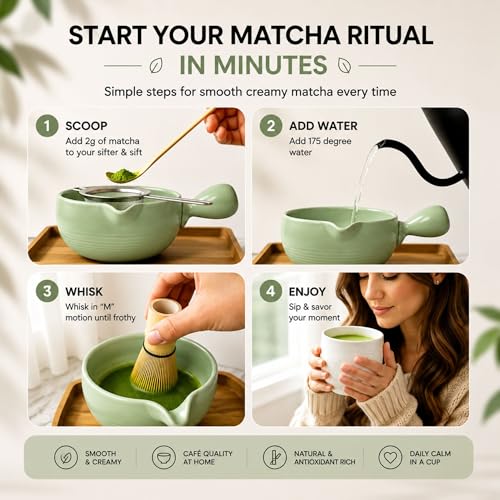 START YOUR MATCHA RITUAL

IN MINUTES

Simple steps for smooth creamy matcha every time

1 SCOOP
Add 2g of matcha to your sifter & sift

2 ADD WATER
Add 175 degree water

3 WHISK
Whisk in "M" motion until frothy

4 ENJOY
Sip & savor your moment

SMOOTH & CREAMY

CAFÉ QUALITY AT HOME

NATURAL & ANTIOXIDANT RICH

DAILY CALM IN A CUP