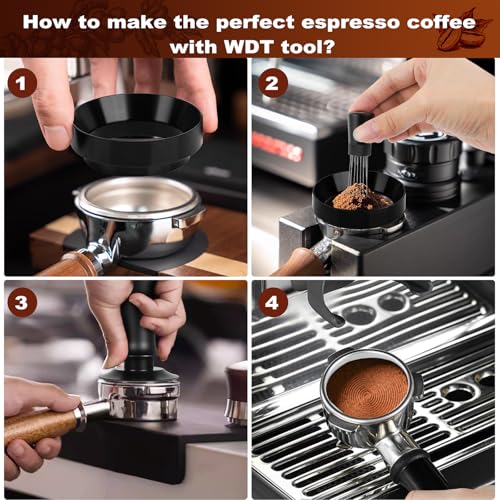 How to make the perfect espresso coffee with WDT tool?

1

2

3

4