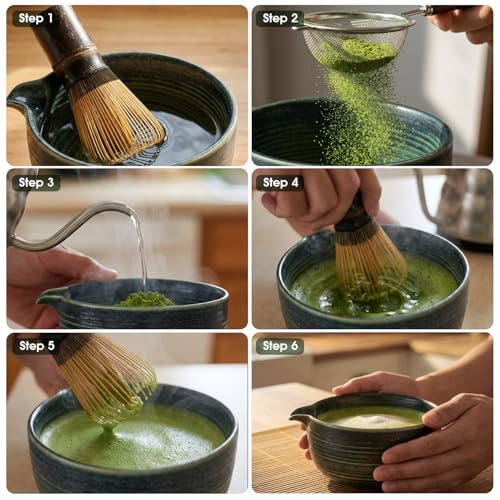 Step 1

Step 2

Step 3

Step 4

Step 5

Step 6