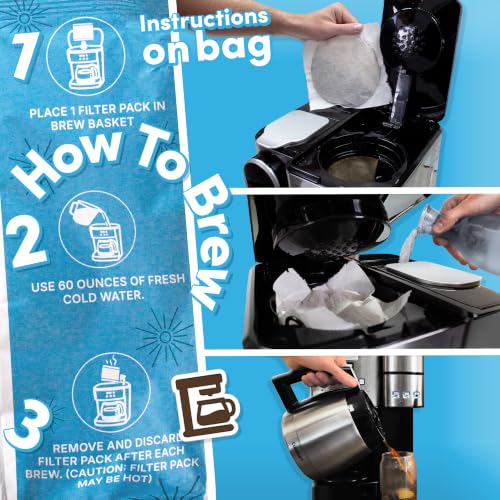 Instructions on bag

How To Brew

1

PLACE 1 FILTER PACK IN BREW BASKET

2

USE 60 OUNCES OF FRESH COLD WATER.

3

REMOVE AND DISCARD FILTER PACK AFTER EACH BREW. (CAUTION: FILTER PACK MAY BE HOT)