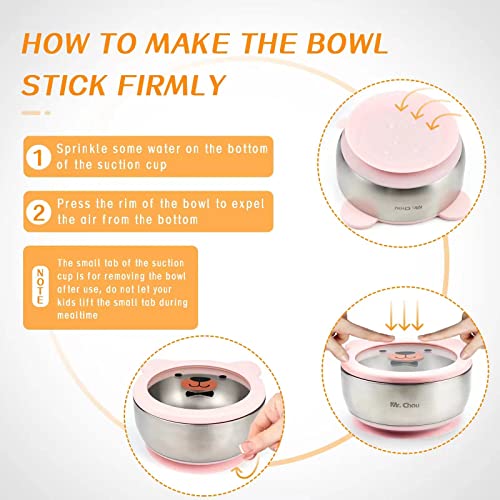 HOW TO MAKE THE BOWL STICK FIRMLY

1 Sprinkle some water on the bottom of the suction cup

2 Press the rim of the bowl to expel the air from the bottom

NOTE The small tab of the suction cup is for removing the bowl after use, do not let your kids lift the small tab during mealtime

Mr. Chou

Mr. Chou