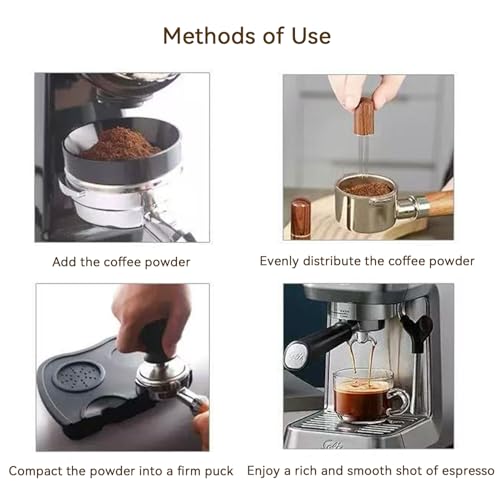 Methods of Use

Add the coffee powder

Evenly distribute the coffee powder

Compact the powder into a firm puck

Enjoy a rich and smooth shot of espresso