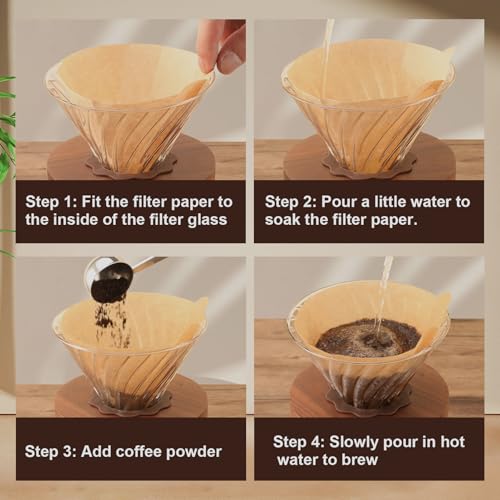 Step 1: Fit the filter paper to the inside of the filter glass

Step 2: Pour a little water to soak the filter paper.

Step 3: Add coffee powder

Step 4: Slowly pour in hot water to brew