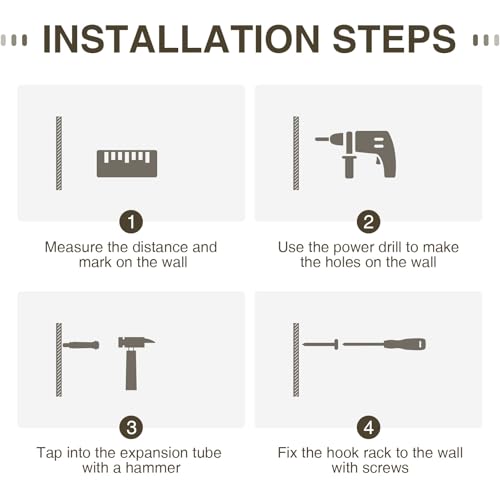 INSTALLATION STEPS

1
Measure the distance and mark on the wall

2
Use the power drill to make the holes on the wall

3
Tap into the expansion tube with a hammer

4
Fix the hook rack to the wall with screws