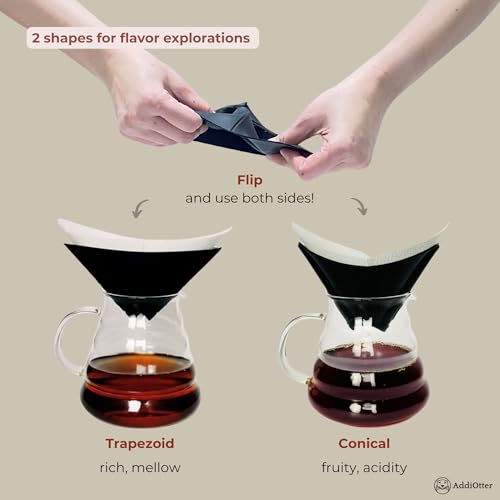 2 shapes for flavor explorations

Flip
and use both sides!

Trapezoid
rich, mellow

Conical
fruity, acidity

AddiOtter