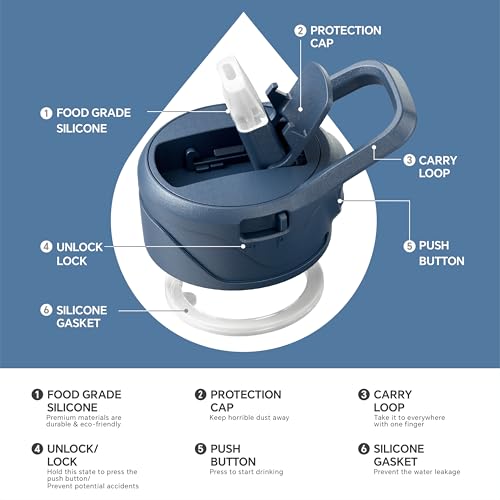 2 PROTECTION CAP

1 FOOD GRADE SILICONE

3 CARRY LOOP

4 UNLOCK LOCK

5 PUSH BUTTON

6 SILICONE GASKET

1 FOOD GRADE SILICONE
Premium materials are durable & eco-friendly

2 PROTECTION CAP
Keep horrible dust away

3 CARRY LOOP
Take it to everywhere with one finger

4 UNLOCK/ LOCK
Hold this state to press the push button/ Prevent potential accidents

5 PUSH BUTTON
Press to start drinking

6 SILICONE GASKET
Prevent the water leakage