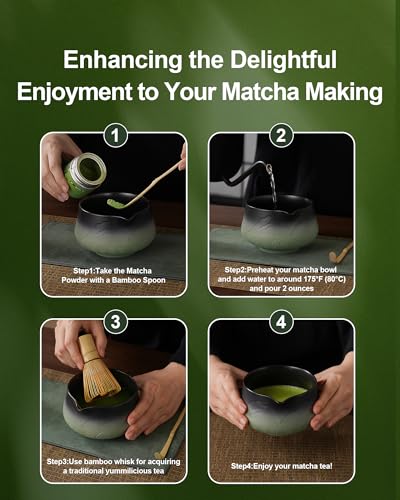 Enhancing the Delightful Enjoyment to Your Matcha Making

1

Step1:Take the Matcha Powder with a Bamboo Spoon

2

Step2:Preheat your matcha bowl and add water to around 175°F (80°C) and pour 2 ounces

3

Step3:Use bamboo whisk for acquiring a traditional yummilicious tea

4

Step4:Enjoy your matcha tea!