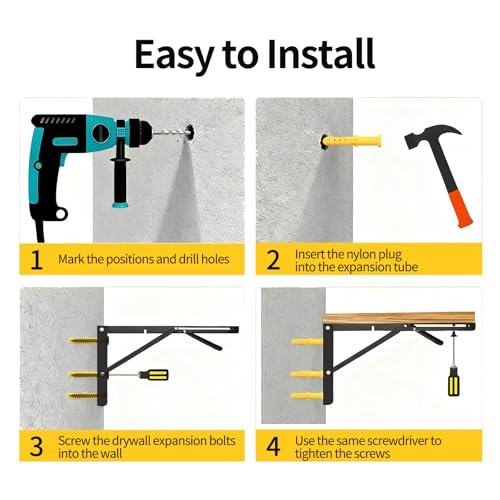 Easy to Install

1 Mark the positions and drill holes

2 Insert the nylon plug into the expansion tube

3 Screw the drywall expansion bolts into the wall

4 Use the same screwdriver to tighten the screws