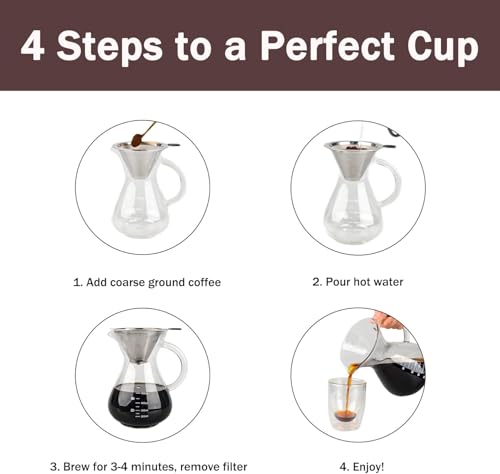 4 Steps to a Perfect Cup

1. Add coarse ground coffee

2. Pour hot water

3. Brew for 3-4 minutes, remove filter

4. Enjoy!