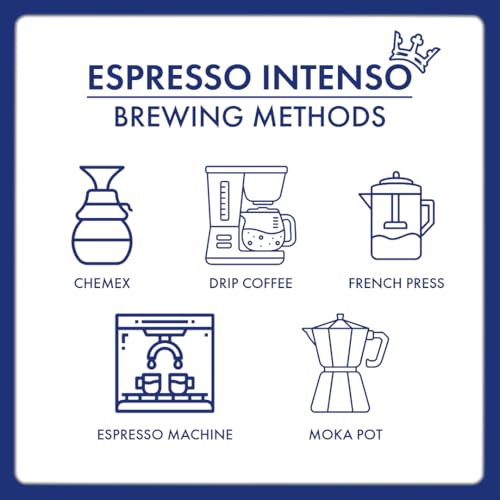 ESPRESSO INTENSO
BREWING METHODS

CHEMEX

DRIP COFFEE

FRENCH PRESS

ESPRESSO MACHINE

MOKA POT