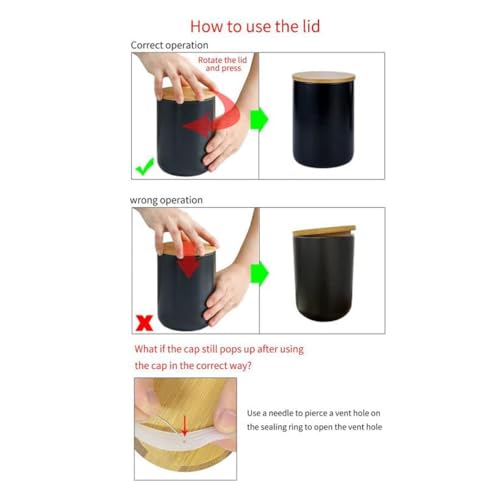 How to use the lid

Correct operation

Rotate the lid and press

wrong operation

What if the cap still pops up after using the cap in the correct way?

Use a needle to pierce a vent hole on the sealing ring to open the vent hole