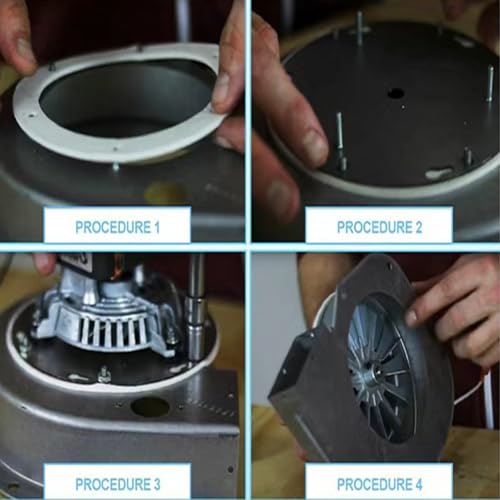 PROCEDURE 1

PROCEDURE 2

PROCEDURE 3

PROCEDURE 4