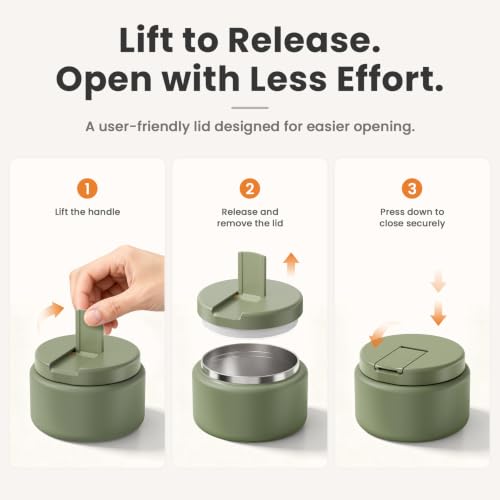 Lift to Release.
Open with Less Effort.

A user-friendly lid designed for easier opening.

1
Lift the handle

2
Release and remove the lid

3
Press down to close securely