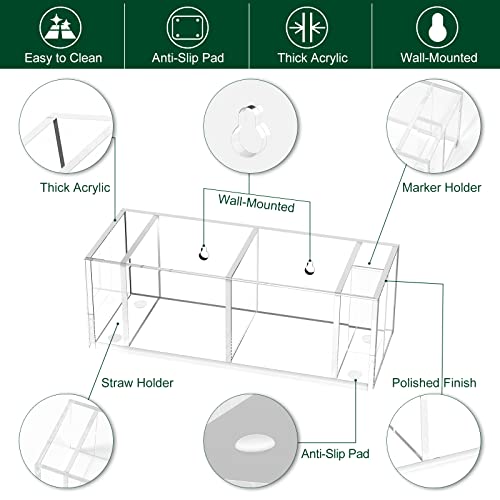 Easy to Clean

Anti-Slip Pad

Thick Acrylic

Wall-Mounted

Thick Acrylic

Wall-Mounted

Marker Holder

Straw Holder

Polished Finish

Anti-Slip Pad