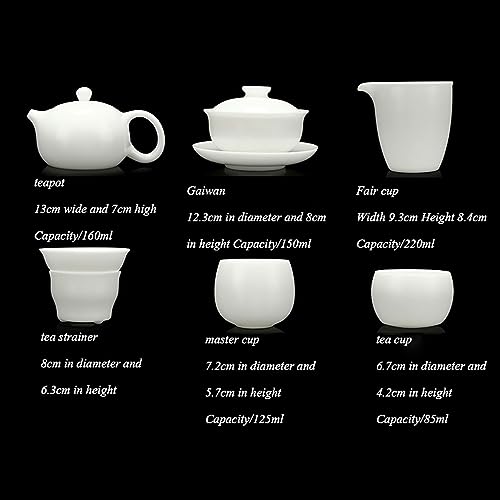 teapot

13cm wide and 7cm high

Capacity/160ml

Gaiwan

12.3cm in diameter and 8cm

in height Capacity/150ml

Fair cup

Width 9.3cm Height 8.4cm

Capacity/220ml

tea strainer

8cm in diameter and

6.3cm in height

master cup

7.2cm in diameter and

5.7cm in height

Capacity/125ml

tea cup

6.7cm in diameter and

4.2cm in height

Capacity/85ml