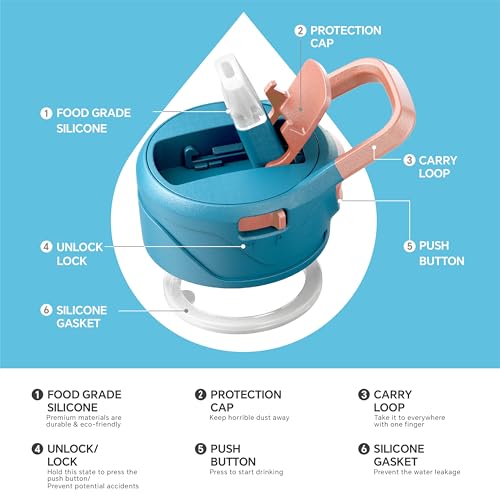 2 PROTECTION CAP

1 FOOD GRADE SILICONE

3 CARRY LOOP

4 UNLOCK LOCK

5 PUSH BUTTON

6 SILICONE GASKET

1 FOOD GRADE SILICONE
Premium materials are durable & eco-friendly

2 PROTECTION CAP
Keep horrible dust away

3 CARRY LOOP
Take it to everywhere with one finger

4 UNLOCK/ LOCK
Hold this state to press the push button/
Prevent potential accidents

5 PUSH BUTTON
Press to start drinking

6 SILICONE GASKET
Prevent the water leakage