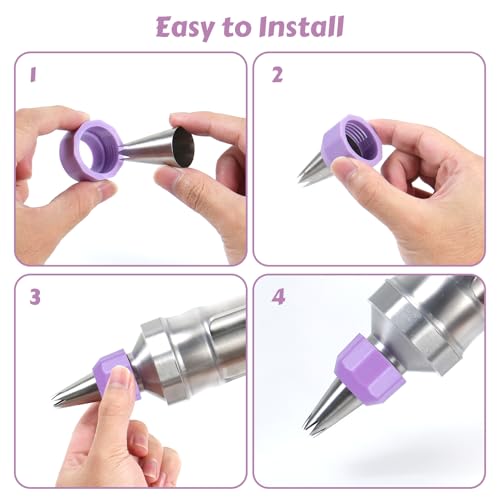 Easy to Install

1

2

3

4