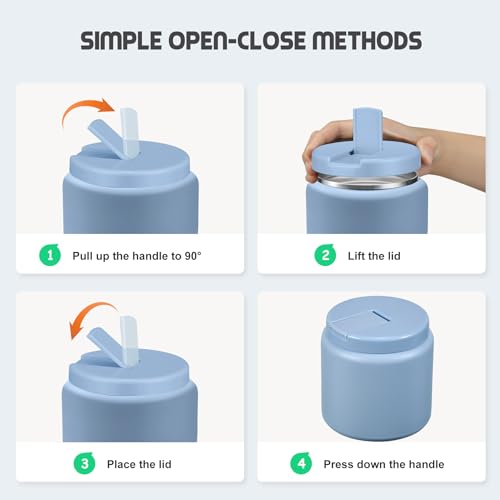 SIMPLE OPEN-CLOSE METHODS

1 Pull up the handle to 90°

2 Lift the lid

3 Place the lid

4 Press down the handle