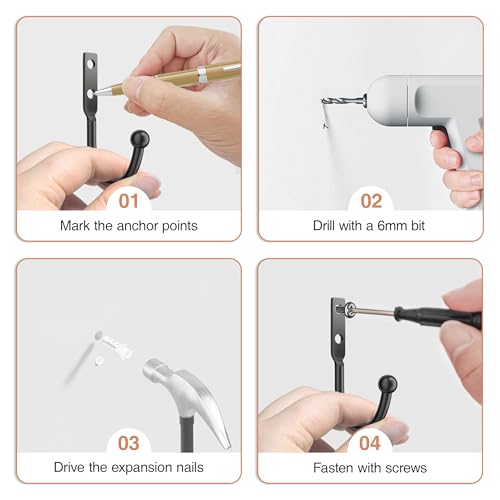 01
Mark the anchor points

02
Drill with a 6mm bit

03
Drive the expansion nails

04
Fasten with screws