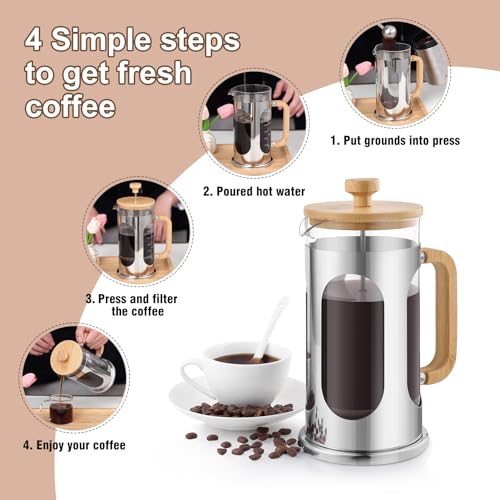 4 Simple steps to get fresh coffee

1. Put grounds into press

2. Poured hot water

3. Press and filter the coffee

4. Enjoy your coffee