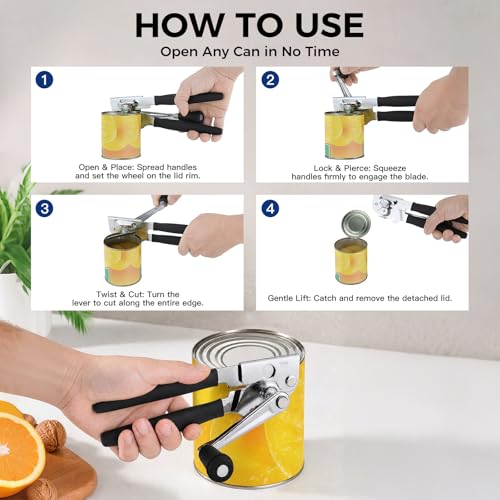 HOW TO USE
Open Any Can in No Time

1
Open & Place: Spread handles and set the wheel on the lid rim.

2
Lock & Pierce: Squeeze handles firmly to engage the blade.

3
Twist & Cut: Turn the lever to cut along the entire edge.

4
Gentle Lift: Catch and remove the detached lid.