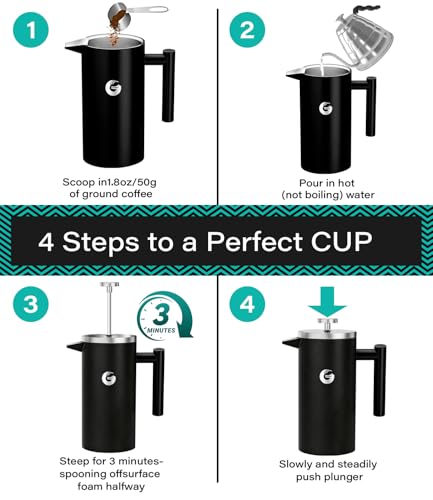 1

Scoop in1.8oz/50g of ground coffee

2

Pour in hot (not boiling) water

4 Steps to a Perfect CUP

3

3 MINUTES

Steep for 3 minutes-spooning offsurface foam halfway

4

Slowly and steadily push plunger