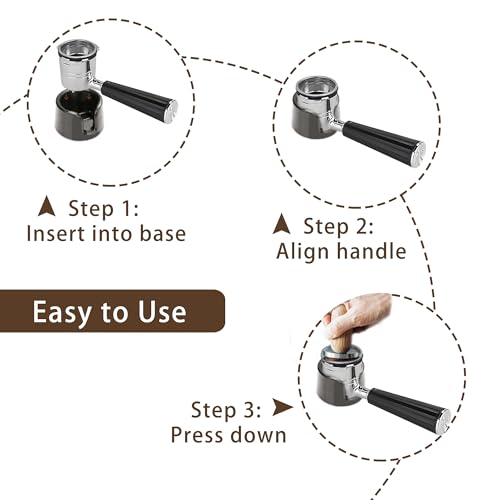 Step 1:
Insert into base

Step 2:
Align handle

Easy to Use

Step 3:
Press down