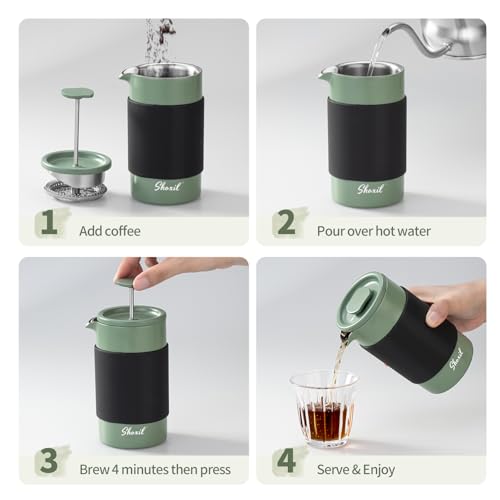 Shoxil

1 Add coffee

Shoxil

2 Pour over hot water

Shoxil

3 Brew 4 minutes then press

Shoxil

4 Serve & Enjoy