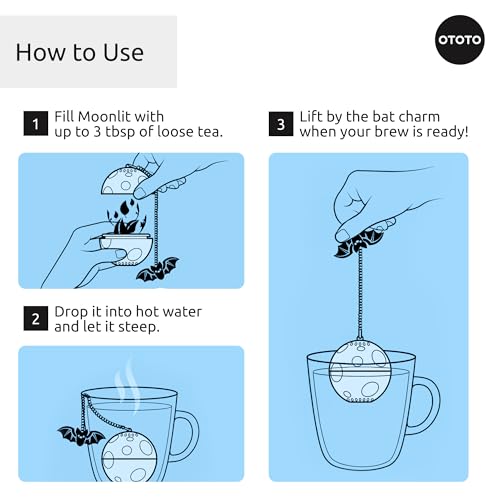 How to Use

OTOTO

1 Fill Moonlit with up to 3 tbsp of loose tea.

2 Drop it into hot water and let it steep.

3 Lift by the bat charm when your brew is ready!