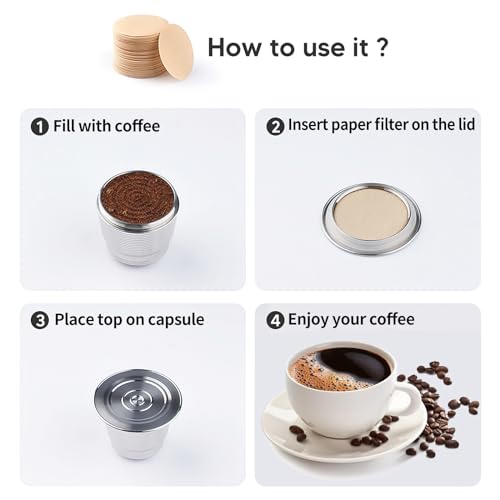 How to use it ?

1 Fill with coffee

2 Insert paper filter on the lid

3 Place top on capsule

4 Enjoy your coffee