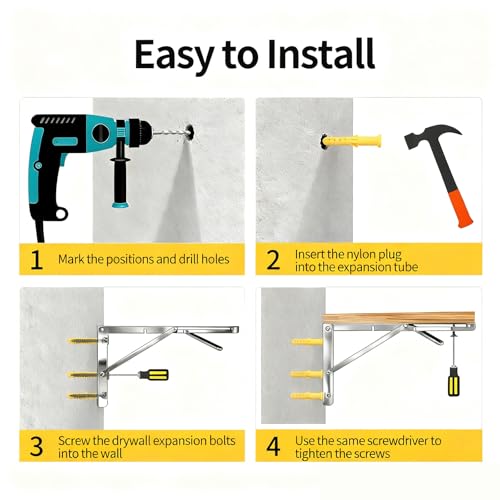 Easy to Install

1 Mark the positions and drill holes

2 Insert the nylon plug into the expansion tube

3 Screw the drywall expansion bolts into the wall

4 Use the same screwdriver to tighten the screws