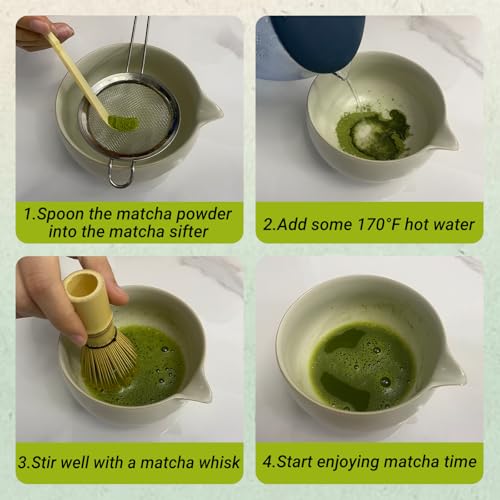 1.Spoon the matcha powder into the matcha sifter

2.Add some 170°F hot water

3.Stir well with a matcha whisk

4.Start enjoying matcha time