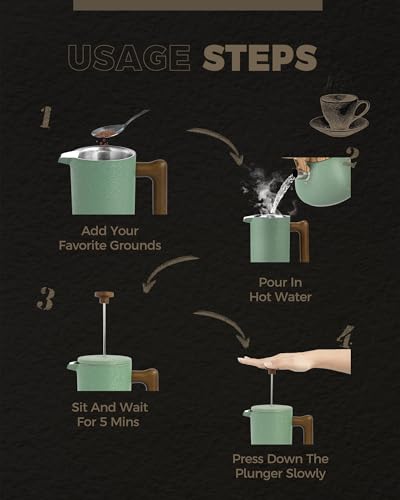 USAGE STEPS

1

Add Your Favorite Grounds

2

Pour In Hot Water

3

Sit And Wait For 5 Mins

4

Press Down The Plunger Slowly