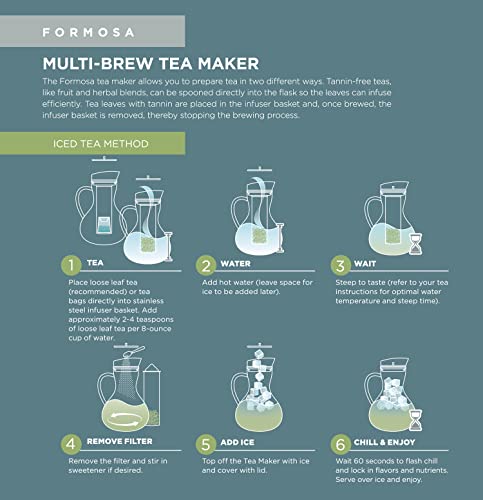 FORMOSA

MULTI-BREW TEA MAKER

The Formosa tea maker allows you to prepare tea in two different ways. Tannin-free teas, like fruit and herbal blends, can be spooned directly into the flask so the leaves can infuse efficiently. Tea leaves with tannin are placed in the infuser basket and, once brewed, the infuser basket is removed, thereby stopping the brewing process.

ICED TEA METHOD

1 TEA

Place loose leaf tea (recommended) or tea bags directly into stainless steel infuser basket. Add approximately 2-4 teaspoons of loose leaf tea per 8-ounce cup of water.

2 WATER

Add hot water (leave space for ice to be added later).

3 WAIT

Steep to taste (refer to your tea instructions for optimal water temperature and steep time).

4 REMOVE FILTER

Remove the filter and stir in sweetener if desired.

5 ADD ICE

Top off the Tea Maker with ice and cover with lid.

6 CHILL & ENJOY

Wait 60 seconds to flash chill and lock in flavors and nutrients. Serve over ice and enjoy.