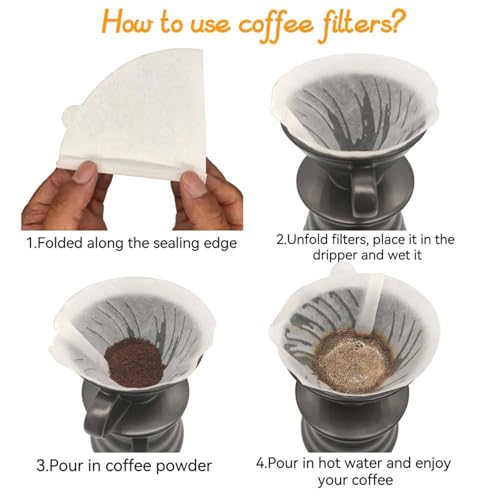 How to use coffee filters?

1.Folded along the sealing edge

2.Unfold filters, place it in the dripper and wet it

3.Pour in coffee powder

4.Pour in hot water and enjoy your coffee