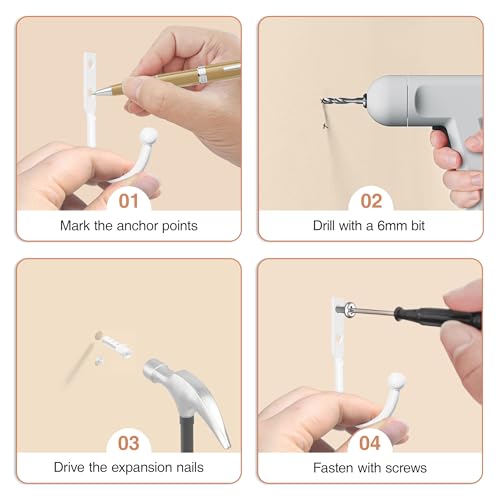 01
Mark the anchor points

02
Drill with a 6mm bit

03
Drive the expansion nails

04
Fasten with screws