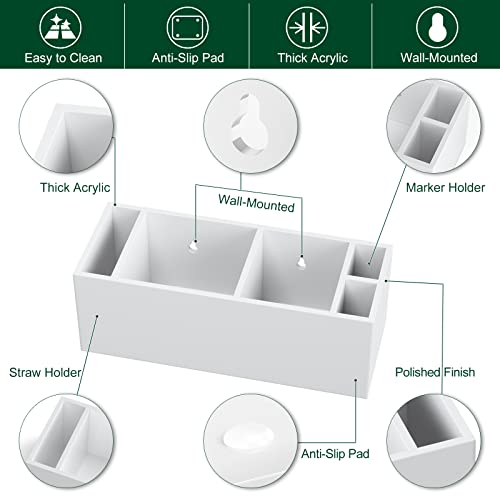 Easy to Clean

Anti-Slip Pad

Thick Acrylic

Wall-Mounted

Thick Acrylic

Wall-Mounted

Marker Holder

Straw Holder

Polished Finish

Anti-Slip Pad