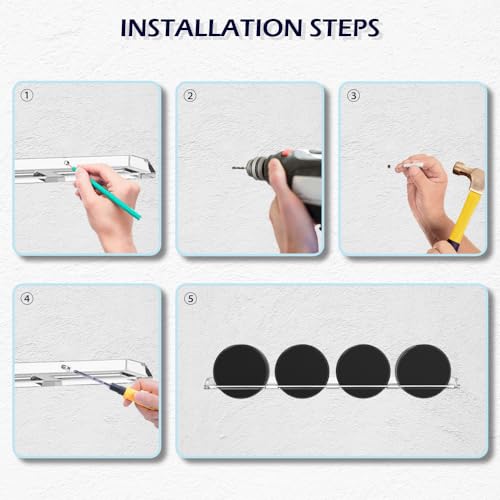 INSTALLATION STEPS

①

②

③

④

⑤