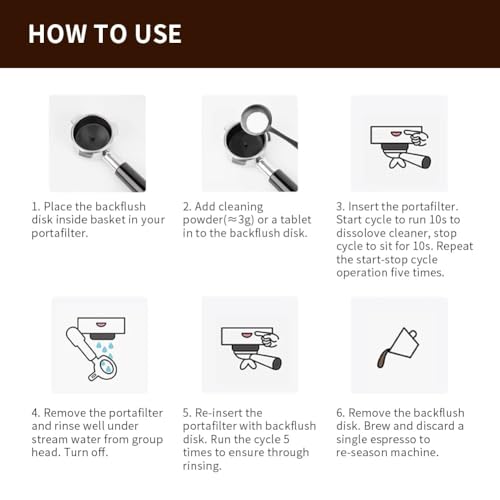 HOW TO USE

1. Place the backflush disk inside basket in your portafilter.

2. Add cleaning powder(≈3g) or a tablet in to the backflush disk.

3. Insert the portafilter. Start cycle to run 10s to dissolove cleaner, stop cycle to sit for 10s. Repeat the start-stop cycle operation five times.

4. Remove the portafilter and rinse well under stream water from group head. Turn off.

5. Re-insert the portafilter with backflush disk. Run the cycle 5 times to ensure through rinsing.

6. Remove the backflush disk. Brew and discard a single espresso to re-season machine.