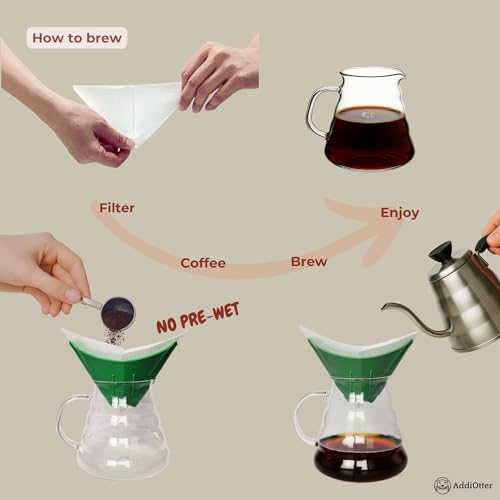 How to brew

Filter

Coffee

Brew

Enjoy

NO PRE-WET

AddiOtter