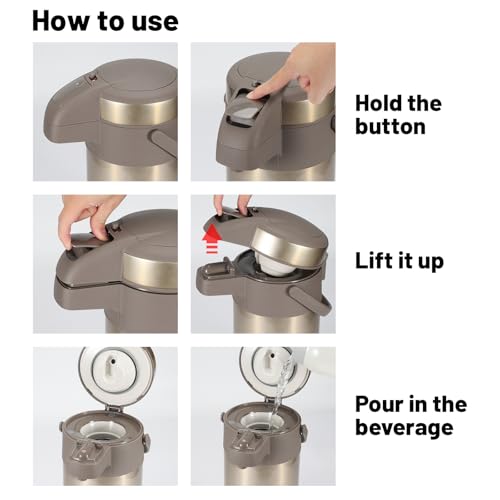 How to use

Hold the button

Lift it up

Pour in the beverage