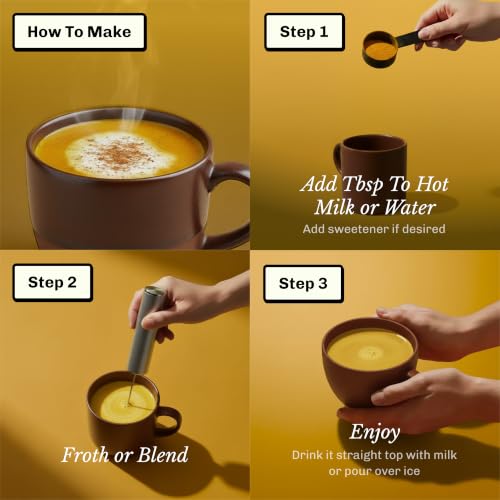 How To Make

Step 1

Add Tbsp To Hot Milk or Water

Add sweetener if desired

Step 2

Froth or Blend

Step 3

Enjoy

Drink it straight top with milk or pour over ice